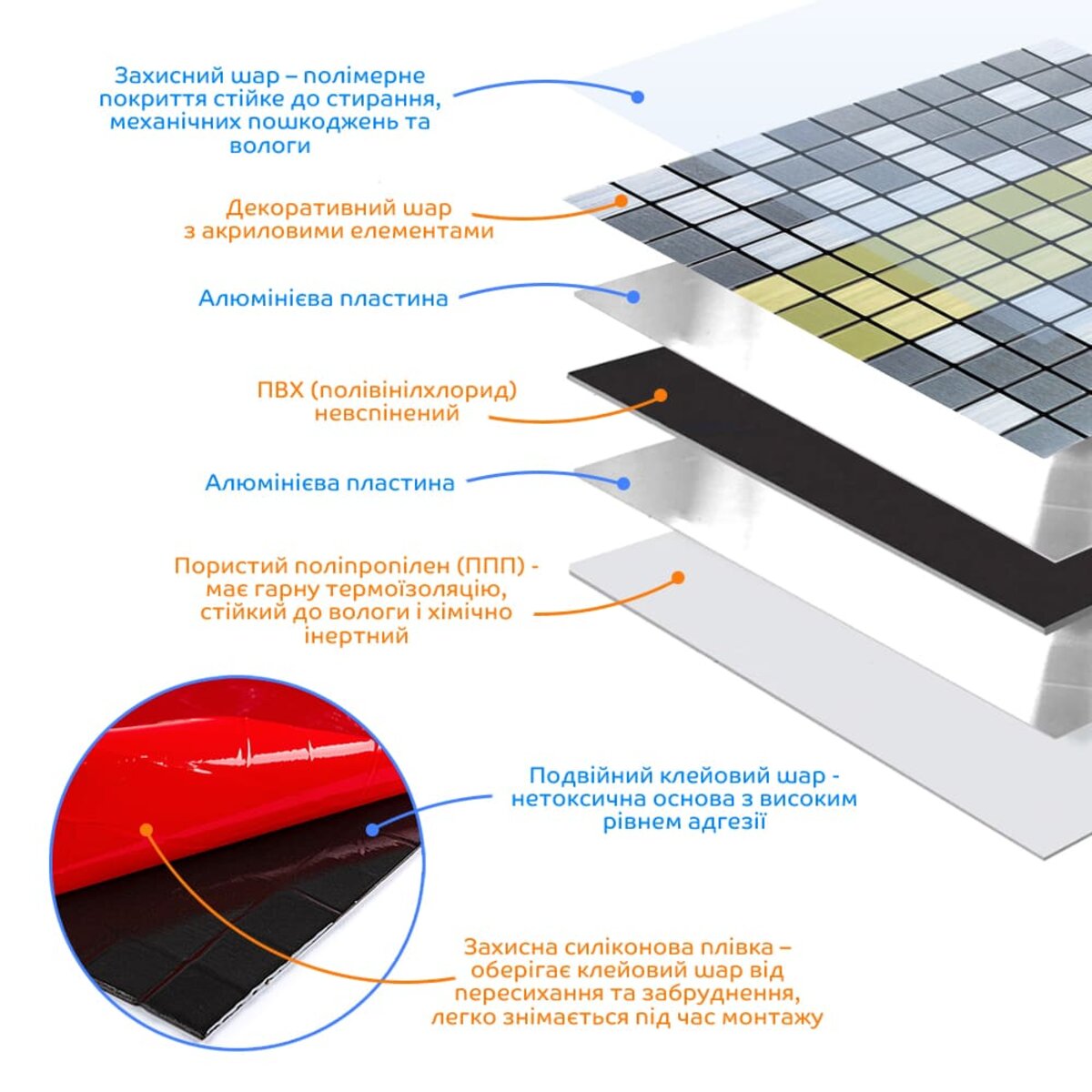 Захисний шар – полімерне покриття стійке до стирання, механічних пошкоджень та вологи

Декоративний шар з акриловими елементами

Алюмінієва пластина

ПВХ (полівінілхлорид) невспінений

Алюмінієва пластина

Пористий поліпропілен (ППП) - має гарну термоізоляцію, стійкий до вологи і хімічно інертний

Подвійний клейовий шар - нетоксична основа з високим рівнем адгезії

Захисна силіконова плівка – оберігає клейовий шар від пересихання та забруднення, легко знімається під час монтажу